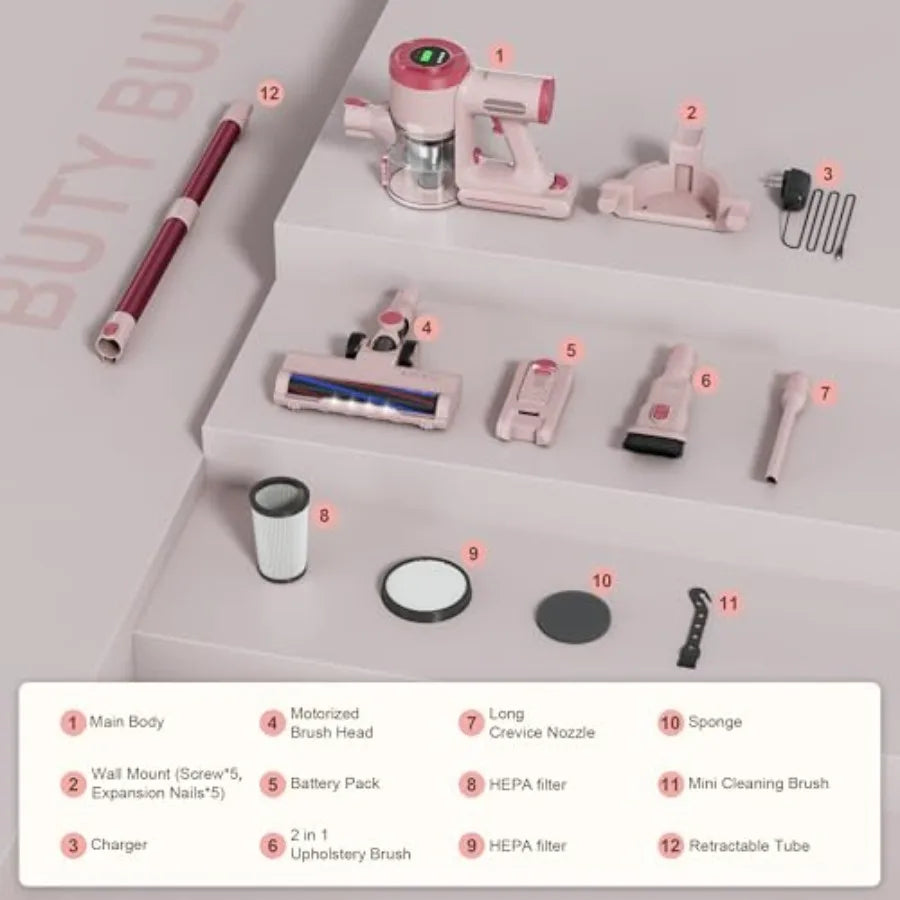 BUTY BUL

12

1

2

3

4

5

6

7

8

9

10

11

1 Main Body

2 Wall Mount (Screw*5, Expansion Nails*5)

3 Charger

4 Motorized Brush Head

5 Battery Pack

6 2 in 1 Upholstery Brush

7 Long Crevice Nozzle

8 HEPA filter

9 HEPA filter

10 Sponge

11 Mini Cleaning Brush

12 Retractable Tube